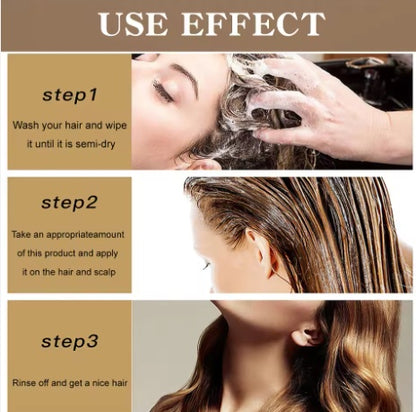 USE EFFECT

step1

Wash your hair and wipe it until it is semi-dry

step2

Take an appropriateamount of this product and apply it on the hair and scalp

step3

Rinse off and get a nice hair